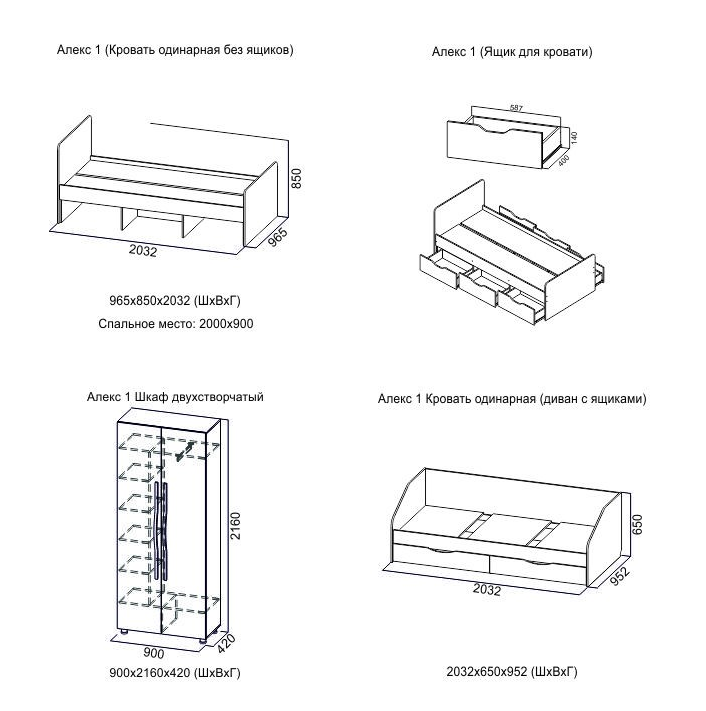 Алекс 1 (Кровать одинарная без ящиков)

850

965

2032

965x850x2032 (ШхВхГ)

Спальное место: 2000x900

Алекс 1 (Ящик для кровати)

587

140

400

Алекс 1 Шкаф двухстворчатый

2160

420

900

900x2160x420 (ШхВхГ)

Алекс 1 Кровать одинарная (диван с ящиками)

650

952

2032

2032x650x952 (ШхВхГ)