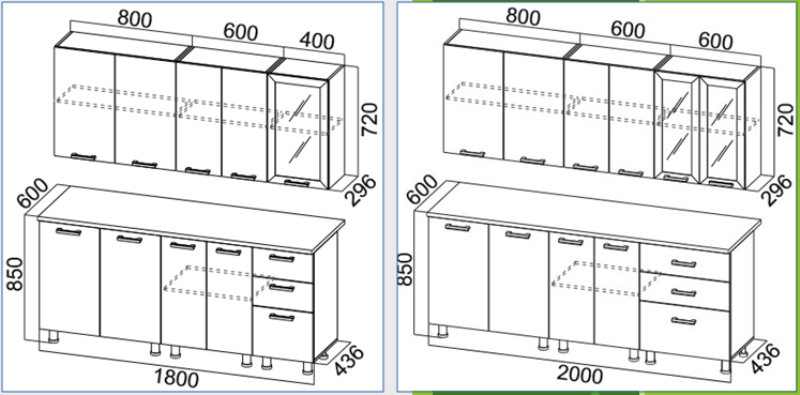 800
600
400
720
296
600
850
1800
436

800
600
600
720
296
600
850
2000
436